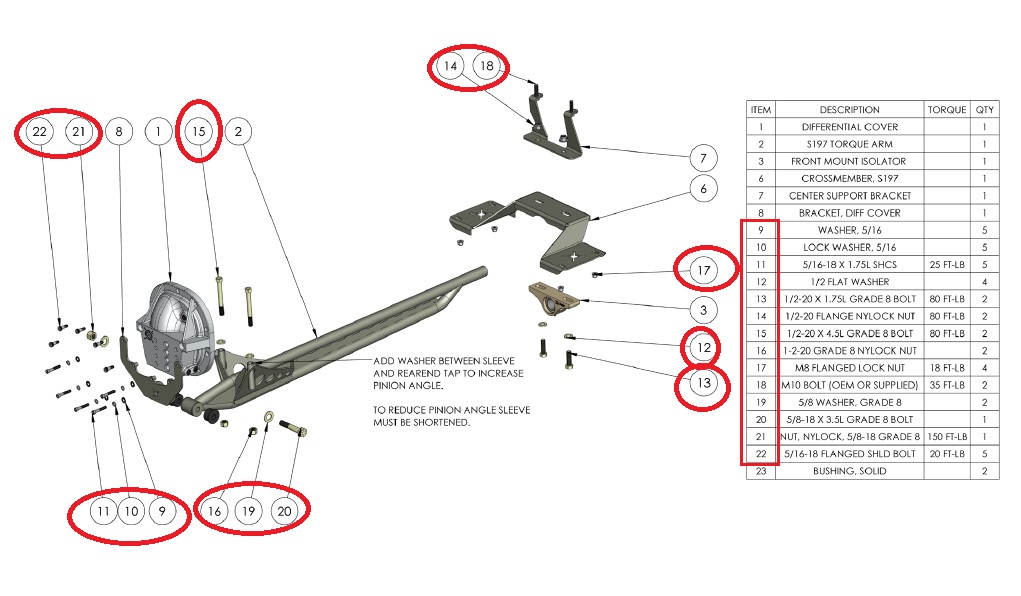 14 18

22 21 8 1 15 2

7

6

17

3

12

13

ADD WASHER BETWEEN SLEEVE AND REAREND TAP TO INCREASE PINION ANGLE.

TO REDUCE PINION ANGLE SLEEVE MUST BE SHORTENED.

11 10 9

16 19 20

| ITEM | DESCRIPTION | TORQUE | QTY |
|---|---|---|---|
| 1 | DIFFERENTIAL COVER | | 1 |
| 2 | S197 TORQUE ARM | | 1 |
| 3 | FRONT MOUNT ISOLATOR | | 1 |
| 6 | CROSSMEMBER, S197 | | 1 |
| 7 | CENTER SUPPORT BRACKET | | 1 |
| 8 | BRACKET, DIFF COVER | | 1 |
| 9 | WASHER, 5/16 | | 5 |
| 10 | LOCK WASHER, 5/16 | | 5 |
| 11 | 5/16-18 X 1.75L SHCS | 25 FT-LB | 5 |
| 12 | 1/2 FLAT WASHER | | 4 |
| 13 | 1/2-20 X 1.75L GRADE 8 BOLT | 80 FT-LB | 2 |
| 14 | 1/2-20 FLANGE NYLOCK NUT | 80 FT-LB | 2 |
| 15 | 1/2-20 X 4.5L GRADE 8 BOLT | 80 FT-LB | 2 |
| 16 | 1-2-20 GRADE 8 NYLOCK NUT | | 2 |
| 17 | M8 FLANGED LOCK NUT | 18 FT-LB | 4 |
| 18 | M10 BOLT (OEM OR SUPPLIED) | 35 FT-LB | 2 |
| 19 | 5/8 WASHER, GRADE 8 | | 2 |
| 20 | 5/8-18 X 3.5L GRADE 8 BOLT | | 1 |
| 21 | NUT, NYLOCK, 5/8-18 GRADE 8 | 150 FT-LB | 1 |
| 22 | 5/16-18 FLANGED SHLD BOLT | 20 FT-LB | 5 |
| 23 | BUSHING, SOLID | | 2 |